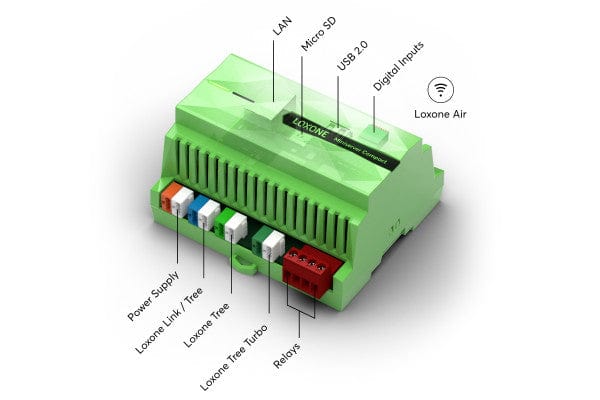 LAN

Micro SD

USB 2.0

Digital Inputs

Loxone Air

LOXONE Miniserver Compact

Power Supply

Loxone Link / Tree

Loxone Tree

Loxone Tree Turbo

Relays